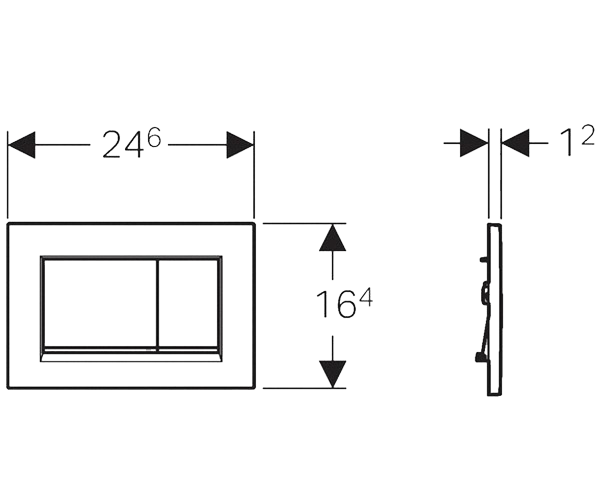 $24^6$

$1^2$

$16^4$