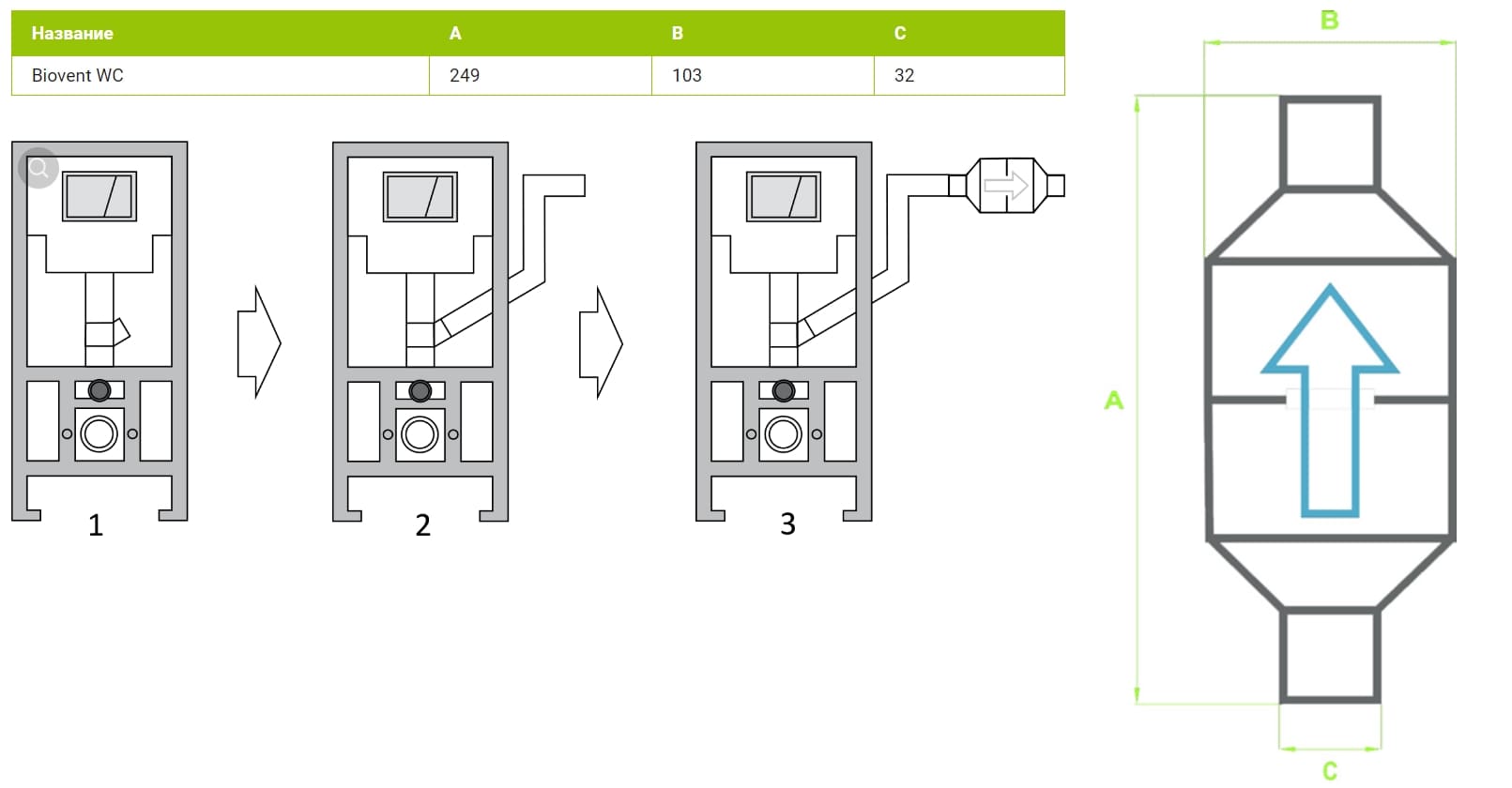 | Название | A | B | C |
|---|---|---|---|
| Biovent WC | 249 | 103 | 32 |

1

2

3

B

A

C