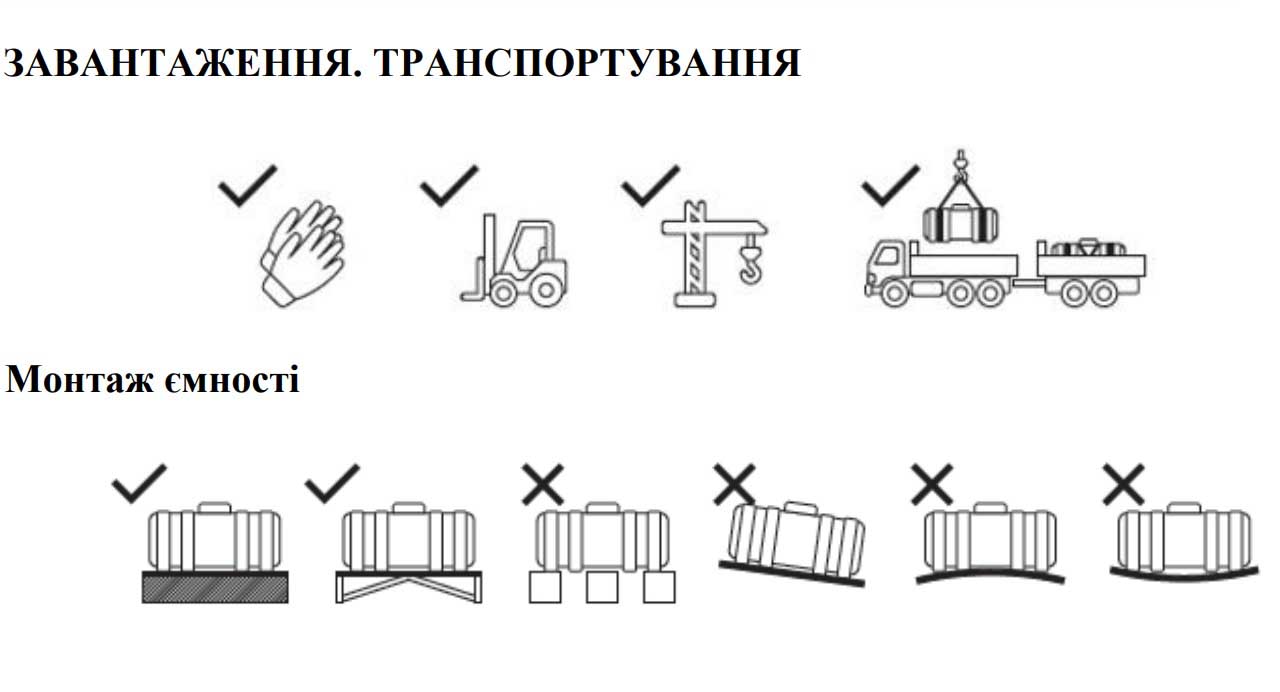 ЗАВАНТАЖЕННЯ. ТРАНСПОРТУВАННЯ

Монтаж ємності