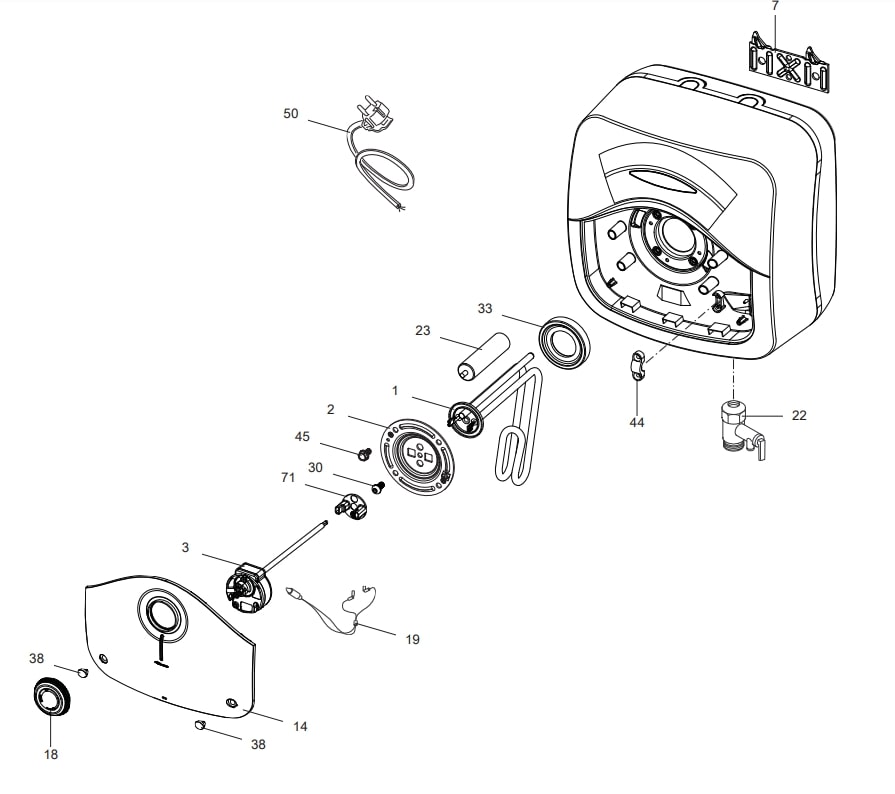 7
50
33
23
1
2
45
30
71
44
22
3
19
38
14
38
18