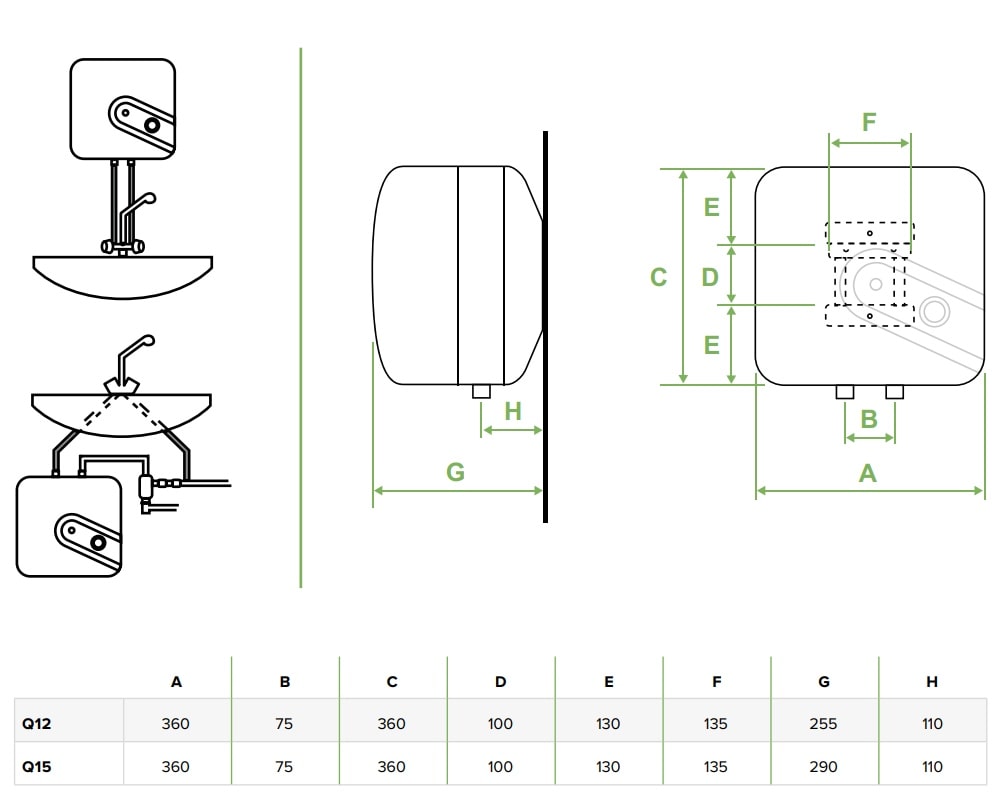 H

G

F

E

C

D

E

B

A

|  | A | B | C | D | E | F | G | H |
|---|---|---|---|---|---|---|---|---|
| Q12 | 360 | 75 | 360 | 100 | 130 | 135 | 255 | 110 |
| Q15 | 360 | 75 | 360 | 100 | 130 | 135 | 290 | 110 |