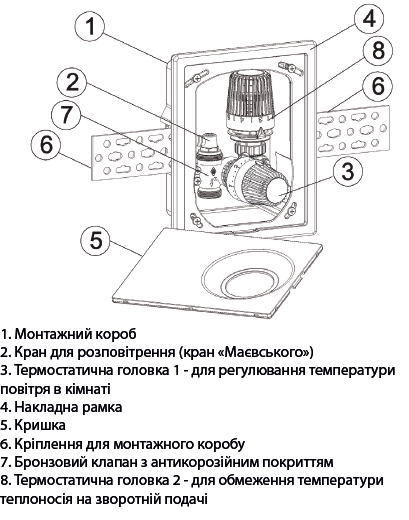 1
4
8
2
6
7
6
3
5

1. Монтажний короб
2. Кран для розповітрення (кран «Маєвського»)
3. Термостатична головка 1 - для регулювання температури повітря в кімнаті
4. Накладна рамка
5. Кришка
6. Кріплення для монтажного коробу
7. Бронзовий клапан з антикорозійним покриттям
8. Термостатична головка 2 - для обмеження температури теплоносія на зворотній подачі