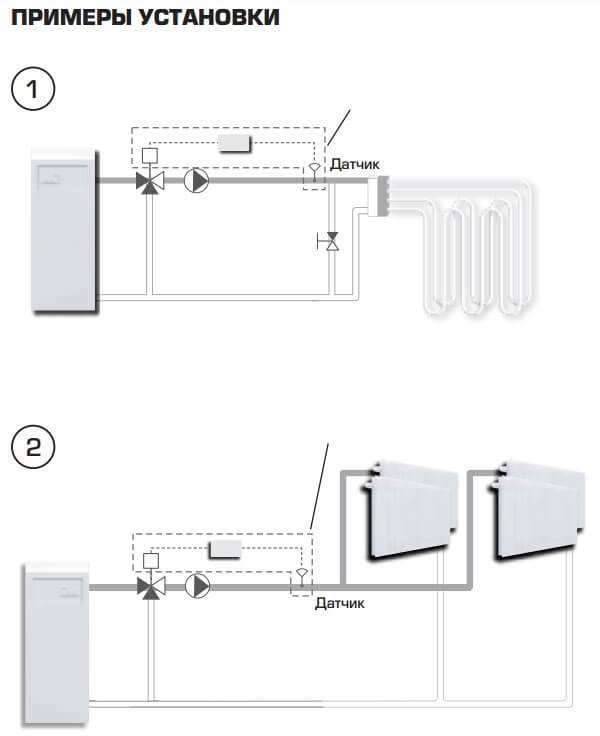 ПРИМЕРЫ УСТАНОВКИ

1

Датчик

2

Датчик