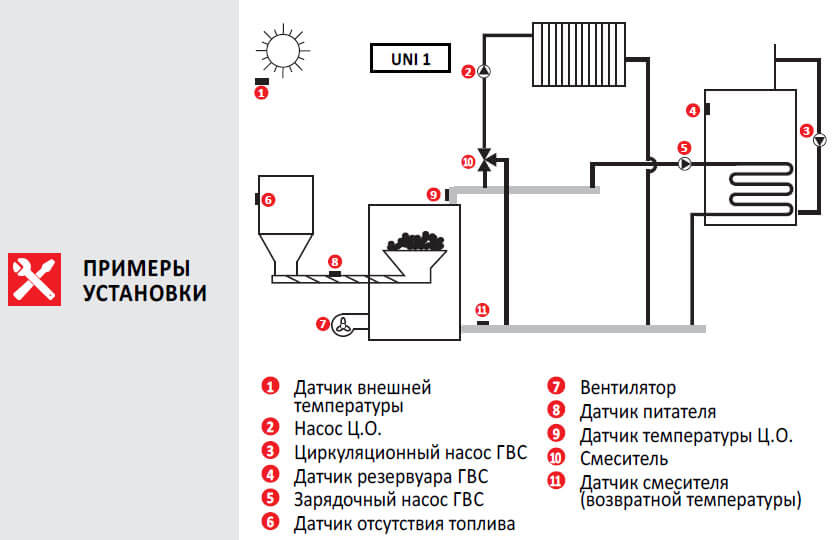 ПРИМЕРЫ УСТАНОВКИ

UNI 1

1
2
3
4
5
6
7
8
9
10
11

1 Датчик внешней температуры
2 Насос Ц.О.
3 Циркуляционный насос ГВС
4 Датчик резервуара ГВС
5 Зарядочный насос ГВС
6 Датчик отсутствия топлива

7 Вентилятор
8 Датчик питателя
9 Датчик температуры Ц.О.
10 Смеситель
11 Датчик смесителя (возвратной температуры)