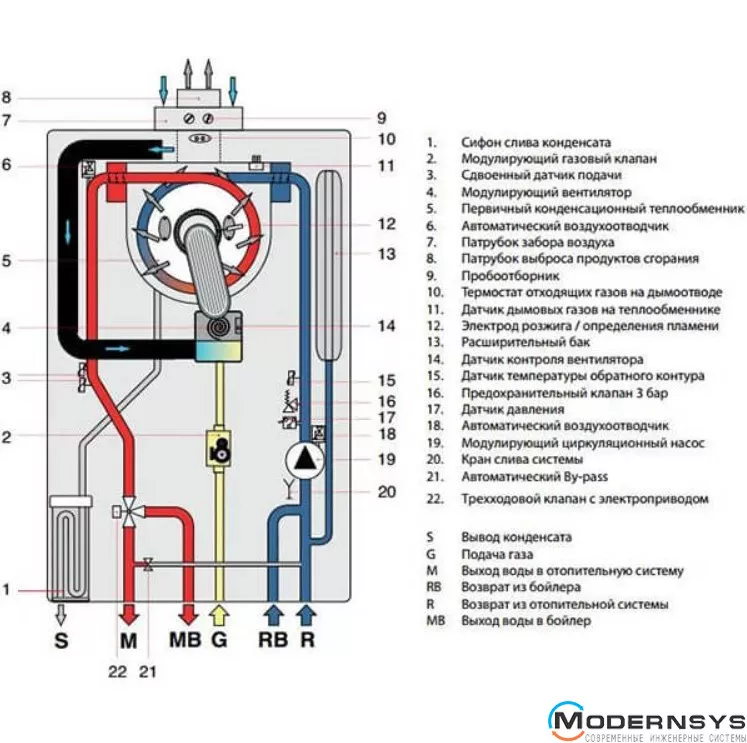 8
7
6
5
4
3
2
1
9
10
11
12
13
14
15
16
17
18
19
20

S M MB G RB R
22 21

1. Сифон слива конденсата
2. Модулирующий газовый клапан
3. Сдвоенный датчик подачи
4. Модулирующий вентилятор
5. Первичный конденсационный теплообменник
6. Автоматический воздухоотводчик
7. Патрубок забора воздуха
8. Патрубок выброса продуктов сгорания
9. Пробоотборник
10. Термостат отходящих газов на дымоотводе
11. Датчик дымовых газов на теплообменнике
12. Электрод розжига / определения пламени
13. Расширительный бак
14. Датчик контроля вентилятора
15. Датчик температуры обратного контура
16. Предохранительный клапан 3 бар
17. Датчик давления
18. Автоматический воздухоотводчик
19. Модулирующий циркуляционный насос
20. Кран слива системы
21. Автоматический By-pass
22. Трехходовой клапан с электроприводом

S Вывод конденсата
G Подача газа
M Выход воды в отопительную систему
RB Возврат из бойлера
R Возврат из отопительной системы
MB Выход воды в бойлер

MODERNSYS
СОВРЕМЕННЫЕ ИНЖЕНЕРНЫЕ СИСТЕМЫ