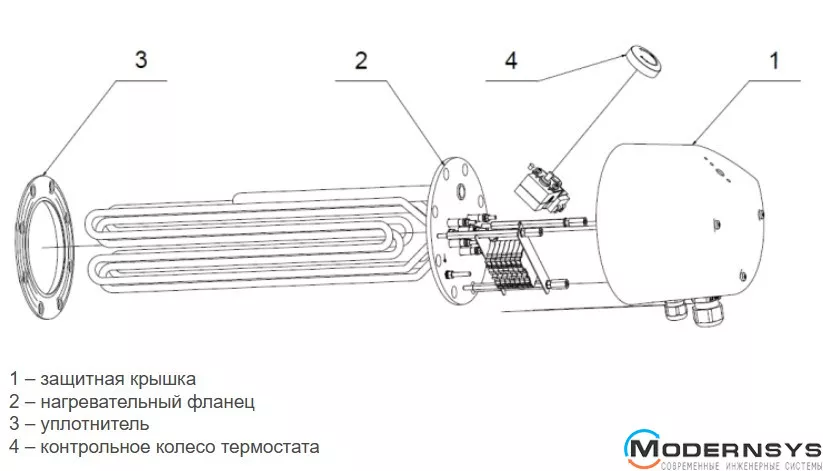 3

2

4

1

1 – защитная крышка
2 – нагревательный фланец
3 – уплотнитель
4 – контрольное колесо термостата

MODERNSYS
СОВРЕМЕННЫЕ ИНЖЕНЕРНЫЕ СИСТЕМЫ