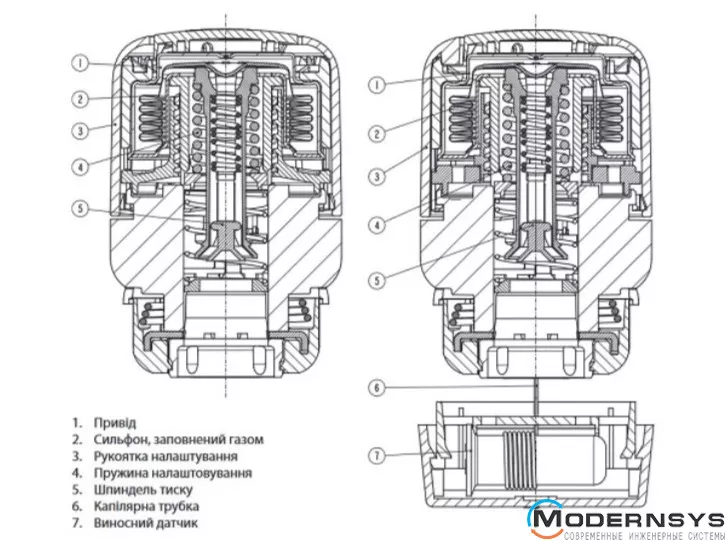 1
2
3
4
5

1
2
3
4
5
6
7

1. Привід
2. Сильфон, заповнений газом
3. Рукоятка налаштування
4. Пружина налаштовування
5. Шпиндель тиску
6. Капілярна трубка
7. Виносний датчик

MODERNSYS
СОВРЕМЕННЫЕ ИНЖЕНЕРНЫЕ СИСТЕМЫ