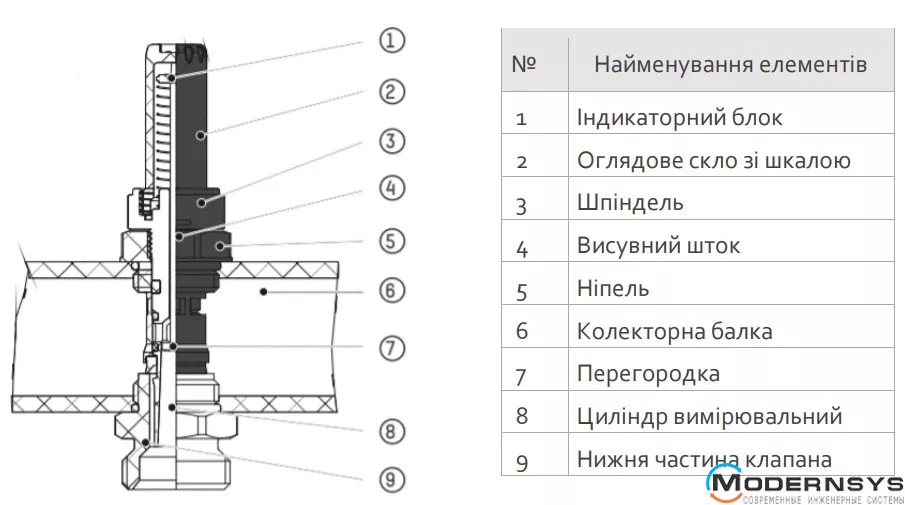 ①
②
③
④
⑤
⑥
⑦
⑧
⑨

| № | Найменування елементів |
|---|---|
| 1 | Індикаторний блок |
| 2 | Оглядове скло зі шкалою |
| 3 | Шпіндель |
| 4 | Висувний шток |
| 5 | Ніпель |
| 6 | Колекторна балка |
| 7 | Перегородка |
| 8 | Циліндр вимірювальний |
| 9 | Нижня частина клапана |

MODERNSYS
СОВРЕМЕННЫЕ ИНЖЕНЕРНЫЕ СИСТЕМЫ