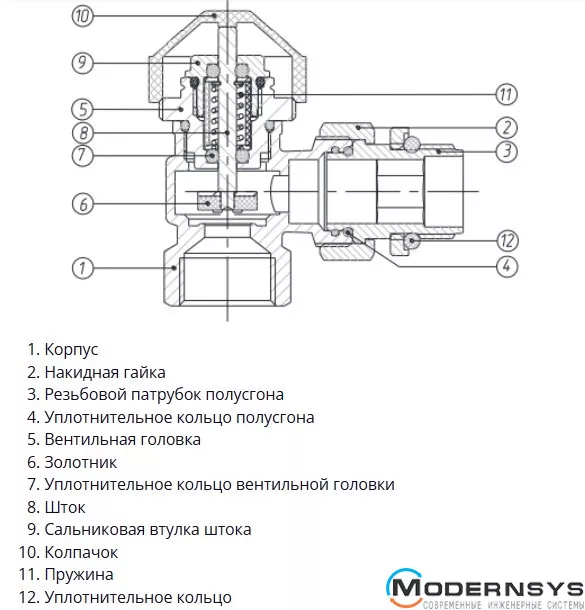 10
9
5
8
7
6
1
11
2
3
12
4

1. Корпус
2. Накидная гайка
3. Резьбовой патрубок полусгона
4. Уплотнительное кольцо полусгона
5. Вентильная головка
6. Золотник
7. Уплотнительное кольцо вентильной головки
8. Шток
9. Сальниковая втулка штока
10. Колпачок
11. Пружина
12. Уплотнительное кольцо

MODERNSYS
СОВРЕМЕННЫЕ ИНЖЕНЕРНЫЕ СИСТЕМЫ