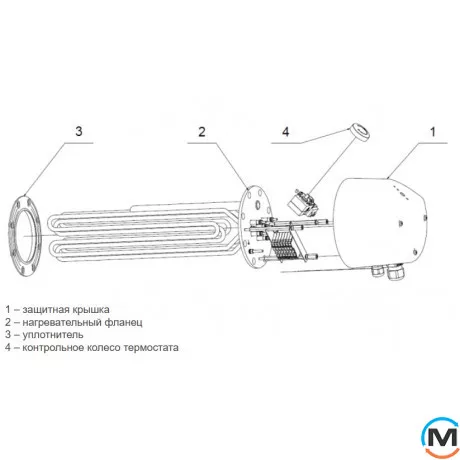 3

2

4

1

1 – защитная крышка
2 – нагревательный фланец
3 – уплотнитель
4 – контрольное колесо термостата

M