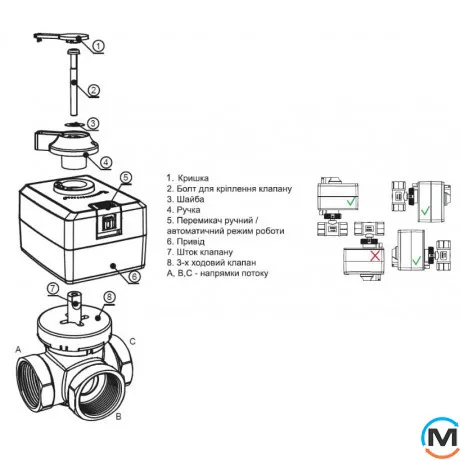 1
2
3
4
5
6
7
8
A
C
B

1. Кришка
2. Болт для кріплення клапану
3. Шайба
4. Ручка
5. Перемикач ручний / автоматичний режим роботи
6. Привід
7. Шток клапану
8. 3-х ходовий клапан
A, B,C - напрямки потоку

M