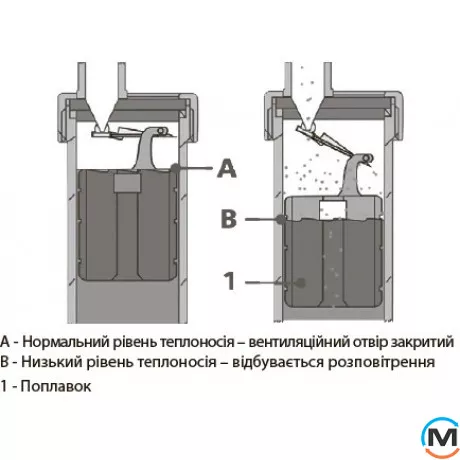 A

B

1

A - Нормальний рівень теплоносія – вентиляційний отвір закритий
B - Низький рівень теплоносія – відбувається розповітрення
1 - Поплавок

M