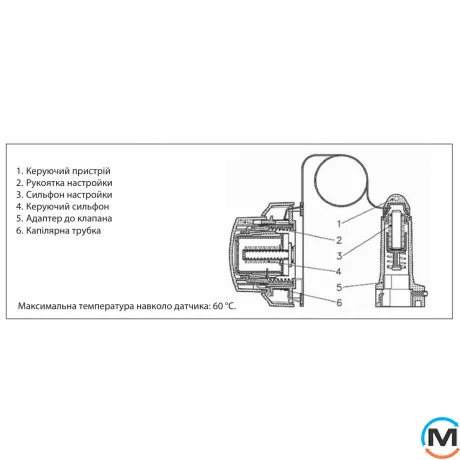 1. Керуючий пристрій
2. Рукоятка настройки
3. Сильфон настройки
4. Керуючий сильфон
5. Адаптер до клапана
6. Капілярна трубка

Максимальна температура навколо датчика: 60 °C.

1
2
3
4
5
6

M