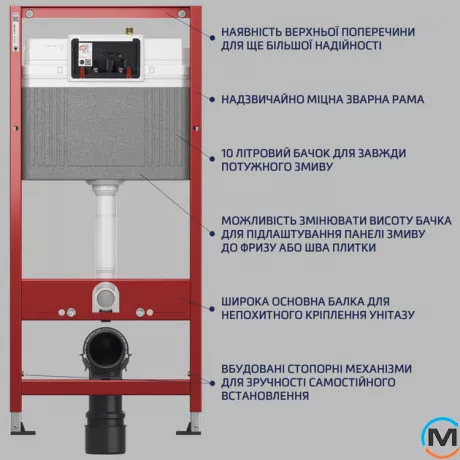 НАЯВНІСТЬ ВЕРХНЬОЇ ПОПЕРЕЧИНИ ДЛЯ ЩЕ БІЛЬШОЇ НАДІЙНОСТІ

НАДЗВИЧАЙНО МІЦНА ЗВАРНА РАМА

10 ЛІТРОВИЙ БАЧОК ДЛЯ ЗАВЖДИ ПОТУЖНОГО ЗМИВУ

МОЖЛИВІСТЬ ЗМІНЮВАТИ ВИСОТУ БАЧКА ДЛЯ ПІДЛАШТУВАННЯ ПАНЕЛІ ЗМИВУ ДО ФРИЗУ АБО ШВА ПЛИТКИ

ШИРОКА ОСНОВНА БАЛКА ДЛЯ НЕПОХИТНОГО КРІПЛЕННЯ УНІТАЗУ

ВБУДОВАНІ СТОПОРНІ МЕХАНІЗМИ ДЛЯ ЗРУЧНОСТІ САМОСТІЙНОГО ВСТАНОВЛЕННЯ

M