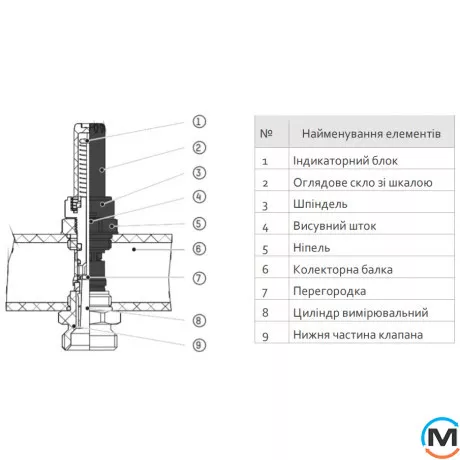 1
2
3
4
5
6
7
8
9

| № | Найменування елементів |
|---|---|
| 1 | Індикаторний блок |
| 2 | Оглядове скло зі шкалою |
| 3 | Шпіндель |
| 4 | Висувний шток |
| 5 | Ніпель |
| 6 | Колекторна балка |
| 7 | Перегородка |
| 8 | Циліндр вимірювальний |
| 9 | Нижня частина клапана |

M