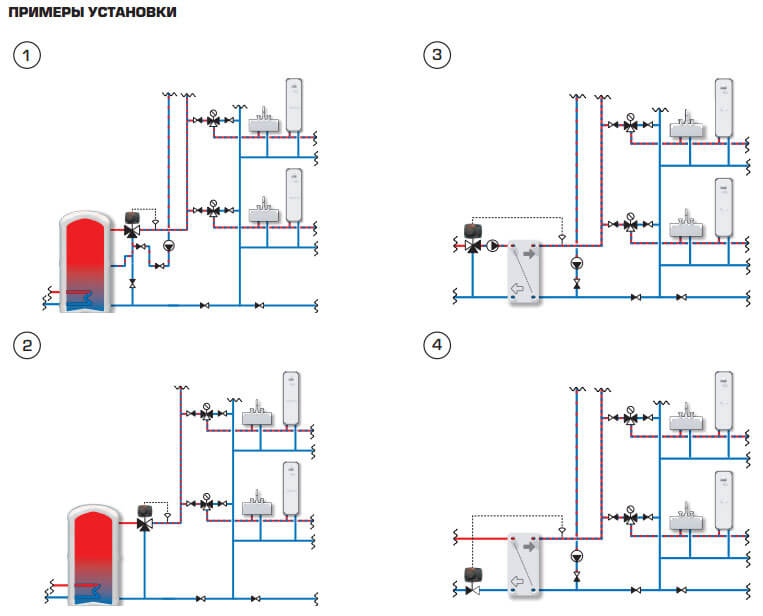 ПРИМЕРЫ УСТАНОВКИ

1

3

2

4