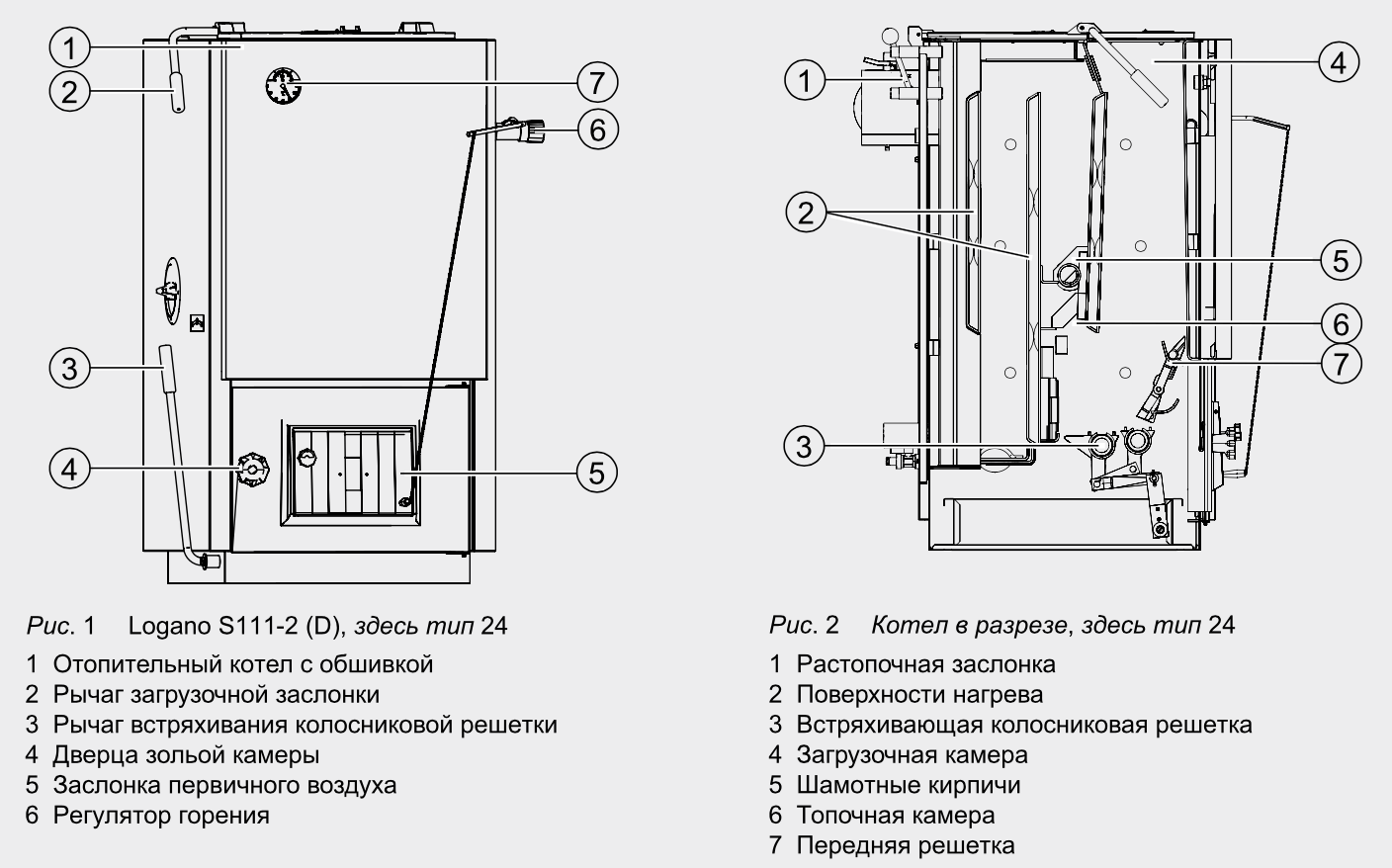 1
2
7
6
3
4
5

Рис. 1 Logano S111-2 (D), здесь тип 24

1 Отопительный котел с обшивкой
2 Рычаг загрузочной заслонки
3 Рычаг встряхивания колосниковой решетки
4 Дверца зольой камеры
5 Заслонка первичного воздуха
6 Регулятор горения

1
4
2
5
6
7
3

Рис. 2 Котел в разрезе, здесь тип 24

1 Растопочная заслонка
2 Поверхности нагрева
3 Встряхивающая колосниковая решетка
4 Загрузочная камера
5 Шамотные кирпичи
6 Топочная камера
7 Передняя решетка