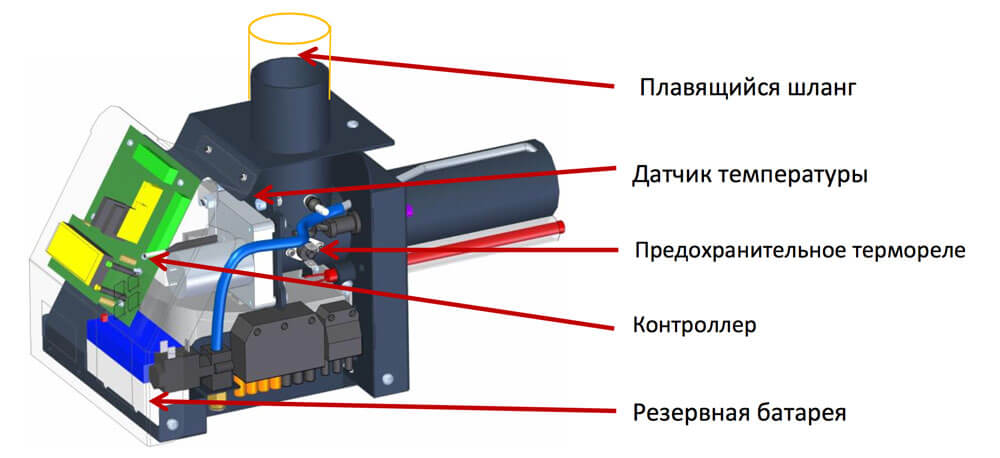 Плавящийся шланг

Датчик температуры

Предохранительное термореле

Контроллер

Резервная батарея