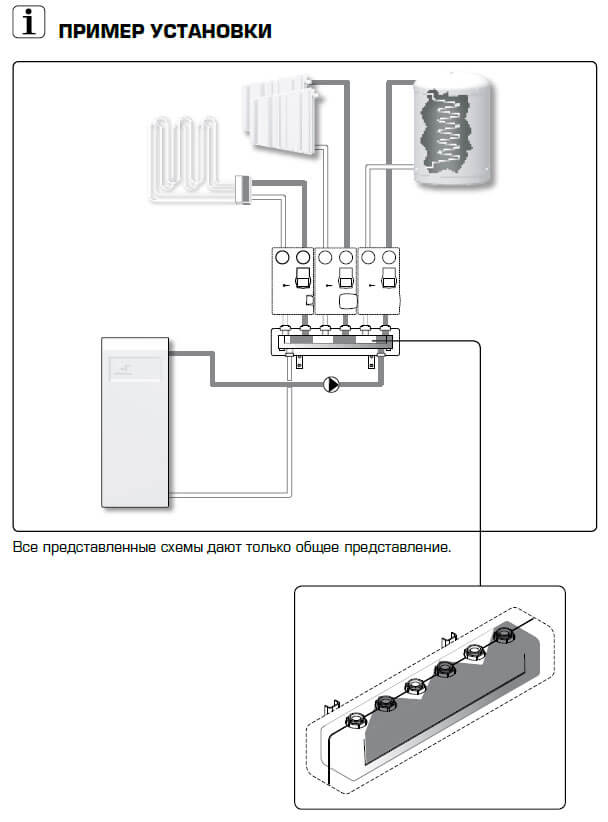 i ПРИМЕР УСТАНОВКИ

Все представленные схемы дают только общее представление.