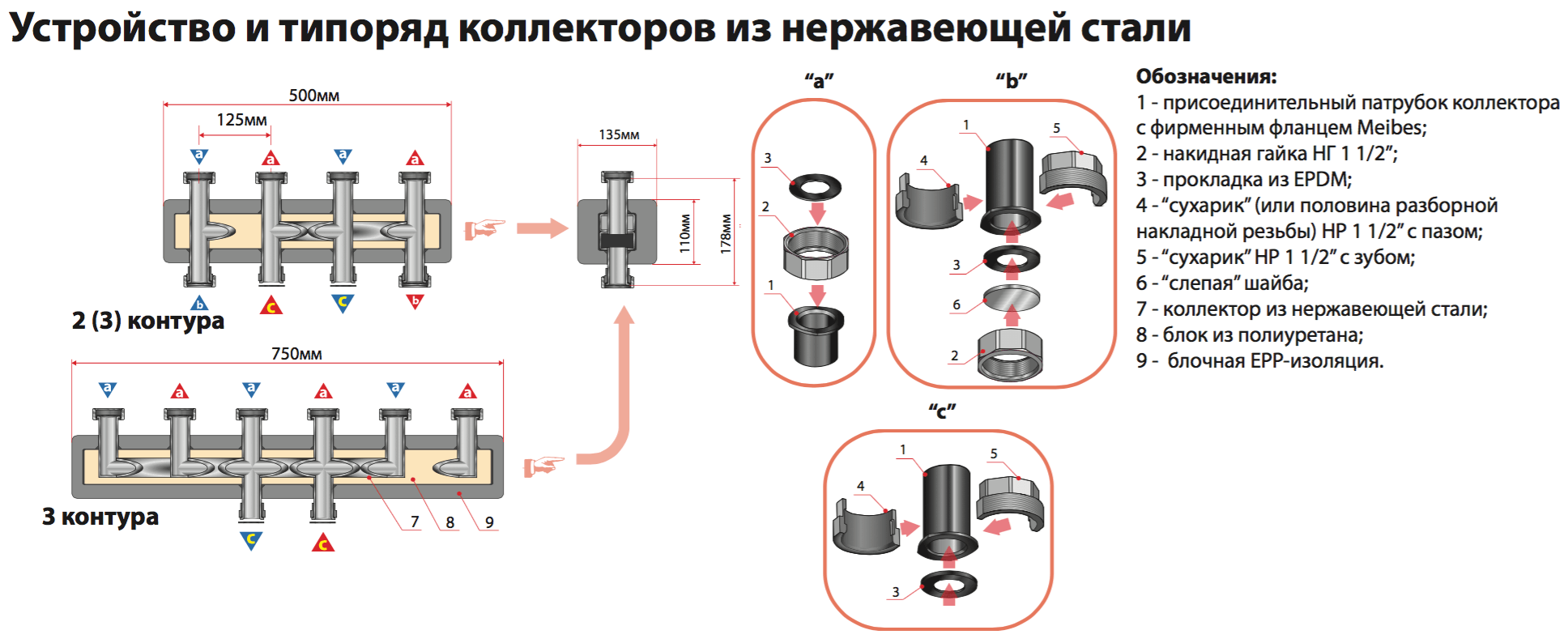 Устройство и типоряд коллекторов из нержавеющей стали

500мм
125мм
a a a a
b c c b
2 (3) контура

750мм
a a a a a a
c c
7 8 9
3 контура

135мм
110мм
178мм

“a”
3
2
1

“b”
1
5
4
3
6
2

“c”
1
5
4
3

Обозначения:
1 - присоединительный патрубок коллектора с фирменным фланцем Meibes;
2 - накидная гайка НГ 1 1/2”;
3 - прокладка из EPDM;
4 - “сухарик” (или половина разборной накладной резьбы) НР 1 1/2” с пазом;
5 - “сухарик” НР 1 1/2” с зубом;
6 - “слепая” шайба;
7 - коллектор из нержавеющей стали;
8 - блок из полиуретана;
9 - блочная EPP-изоляция.